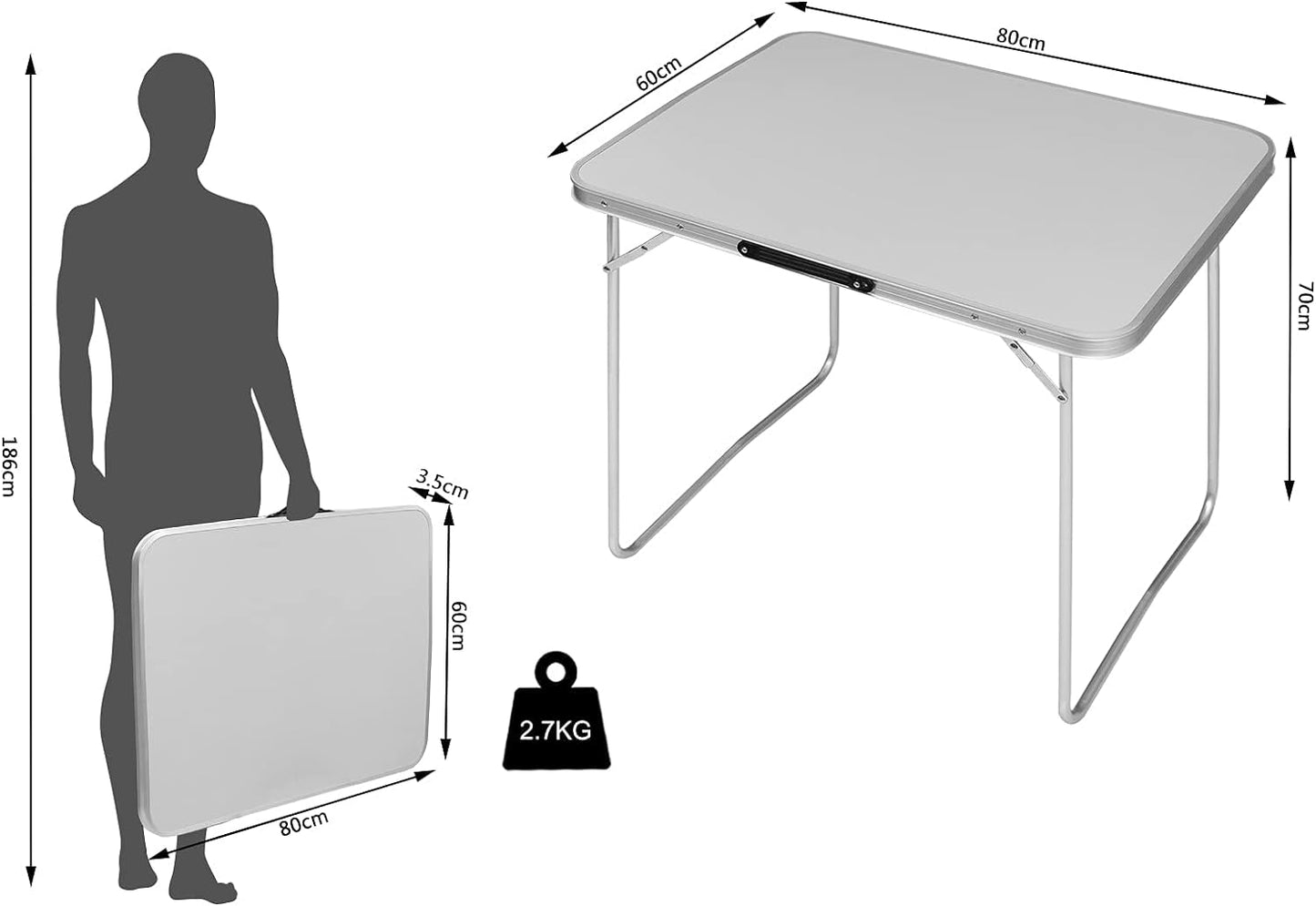 186cm

3.5cm

60cm

80cm

2.7KG

60cm

80cm

70cm